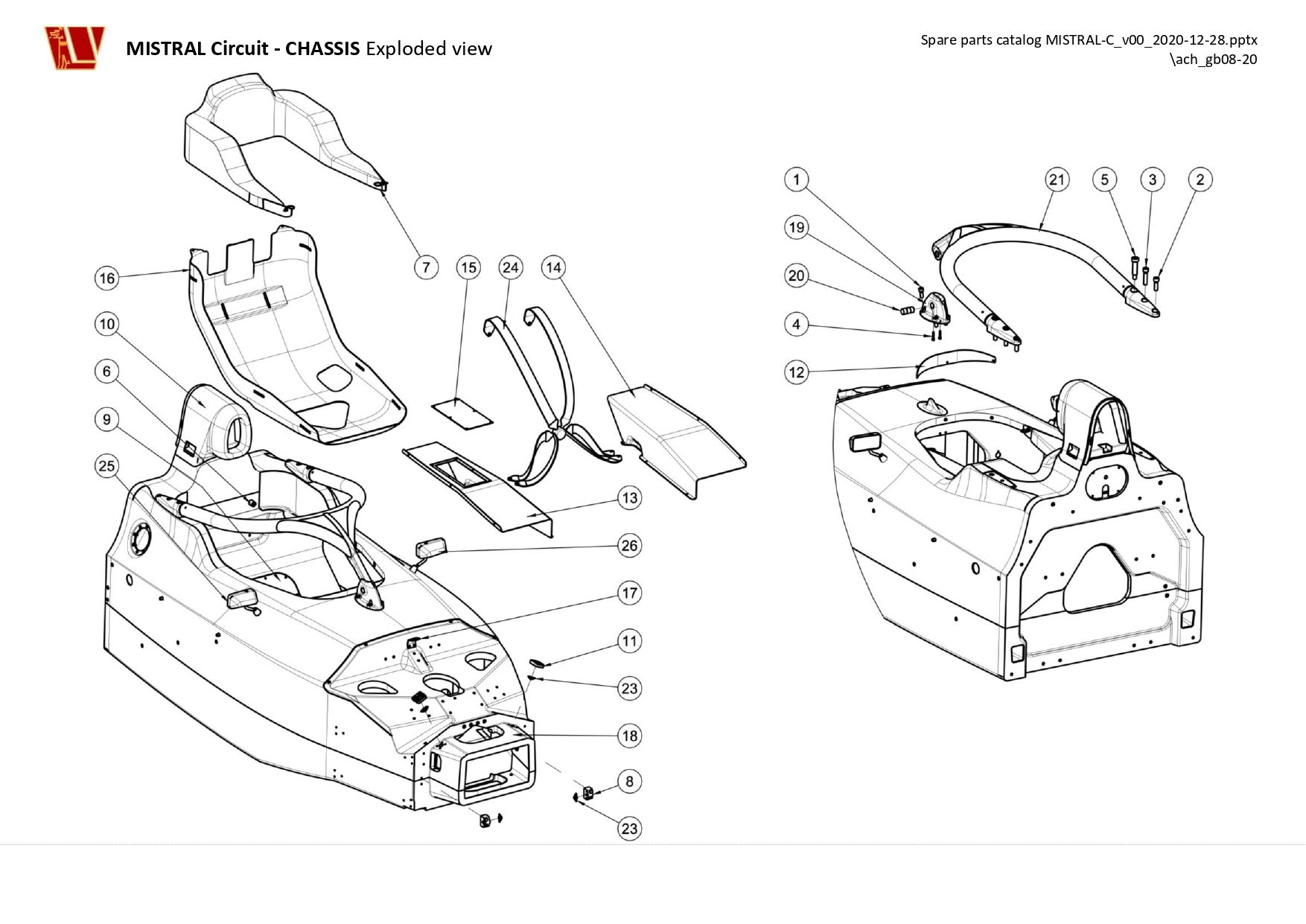 MISTRAL Circuit - CHASSIS Exploded view

Spare parts catalog MISTRAL-C_v00_2020-12-28.pptx
\ach_gb08-20

7
15
24
14
16
10
6
9
25
13
26
17
11
23
18
8
23

1
21
5
3
2
19
20
4
12